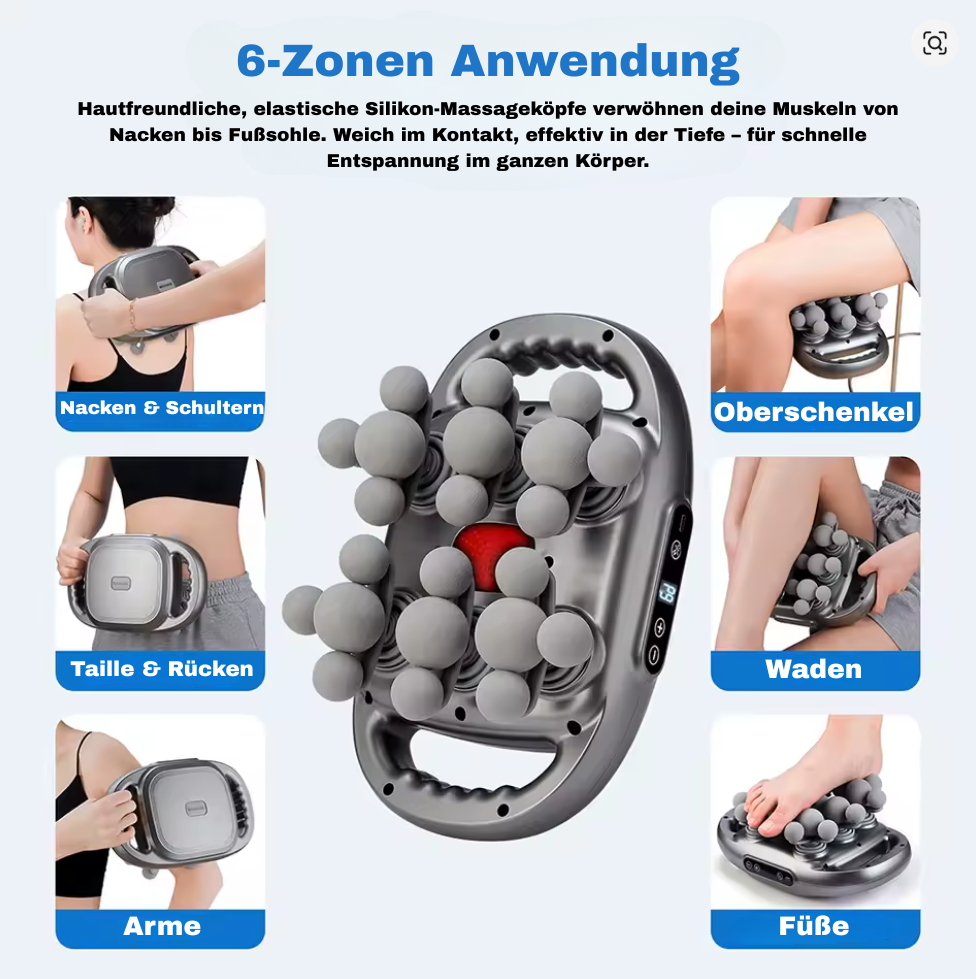 6-Zonen Anwendung

Hautfreundliche, elastische Silikon-Massageköpfe verwöhnen deine Muskeln von Nacken bis Fußsohle. Weich im Kontakt, effektiv in der Tiefe – für schnelle Entspannung im ganzen Körper.

Nacken & Schultern

Taille & Rücken

Arme

Oberschenkel

Waden

Füße